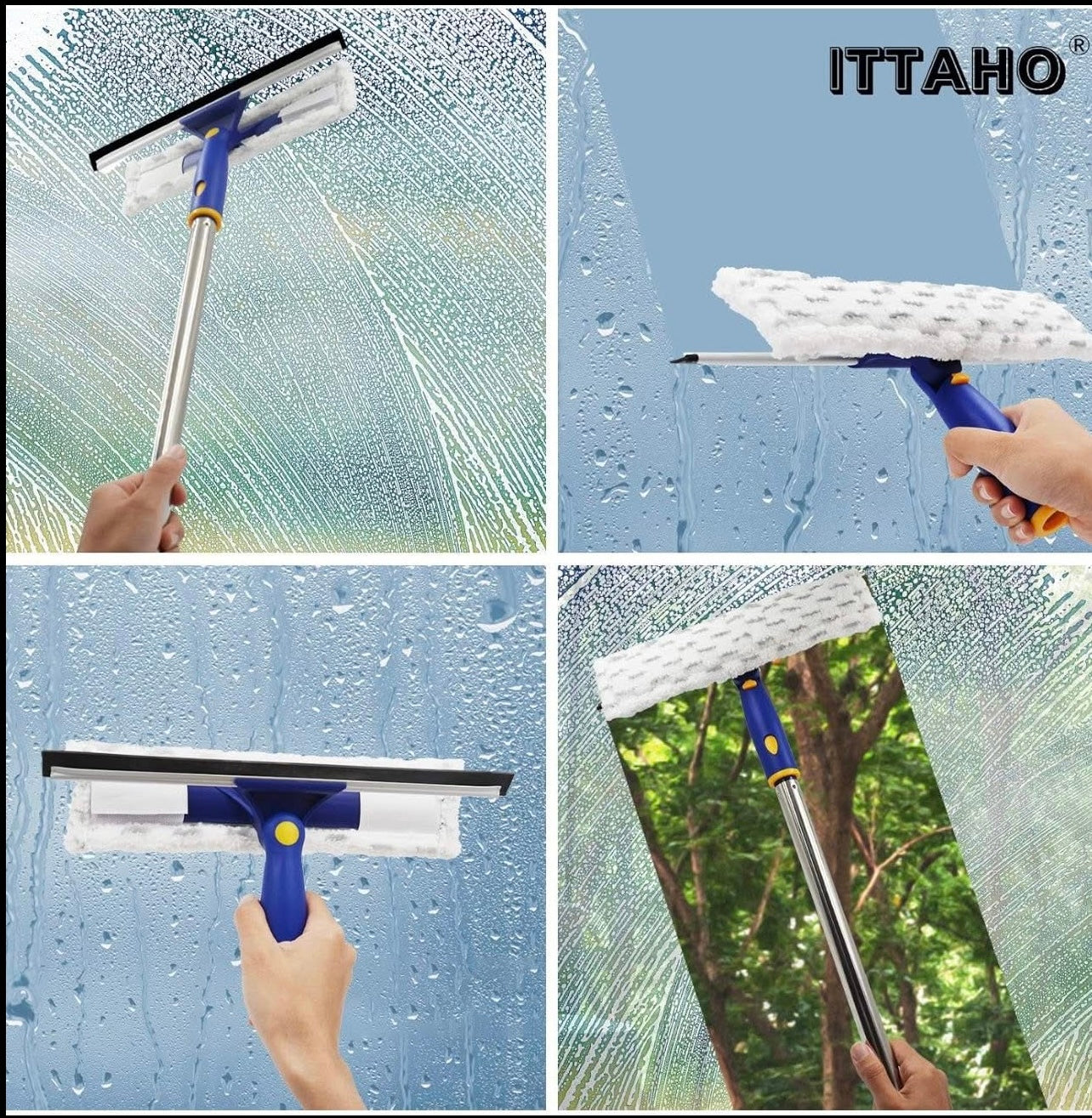 ITTAHO®