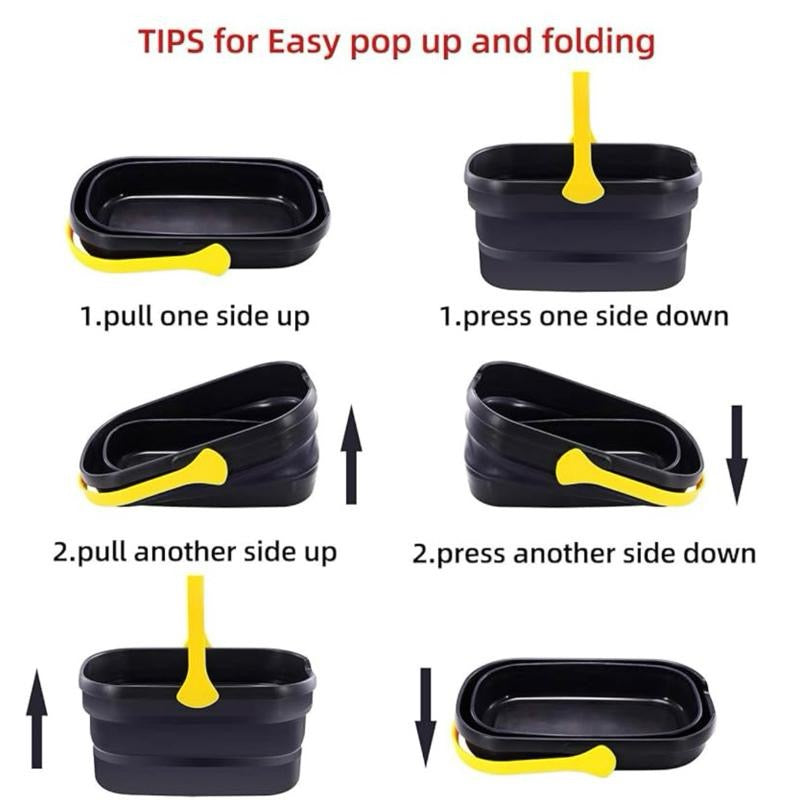 TIPS for Easy pop up and folding

1.pull one side up

2.pull another side up

1.press one side down

2.press another side down